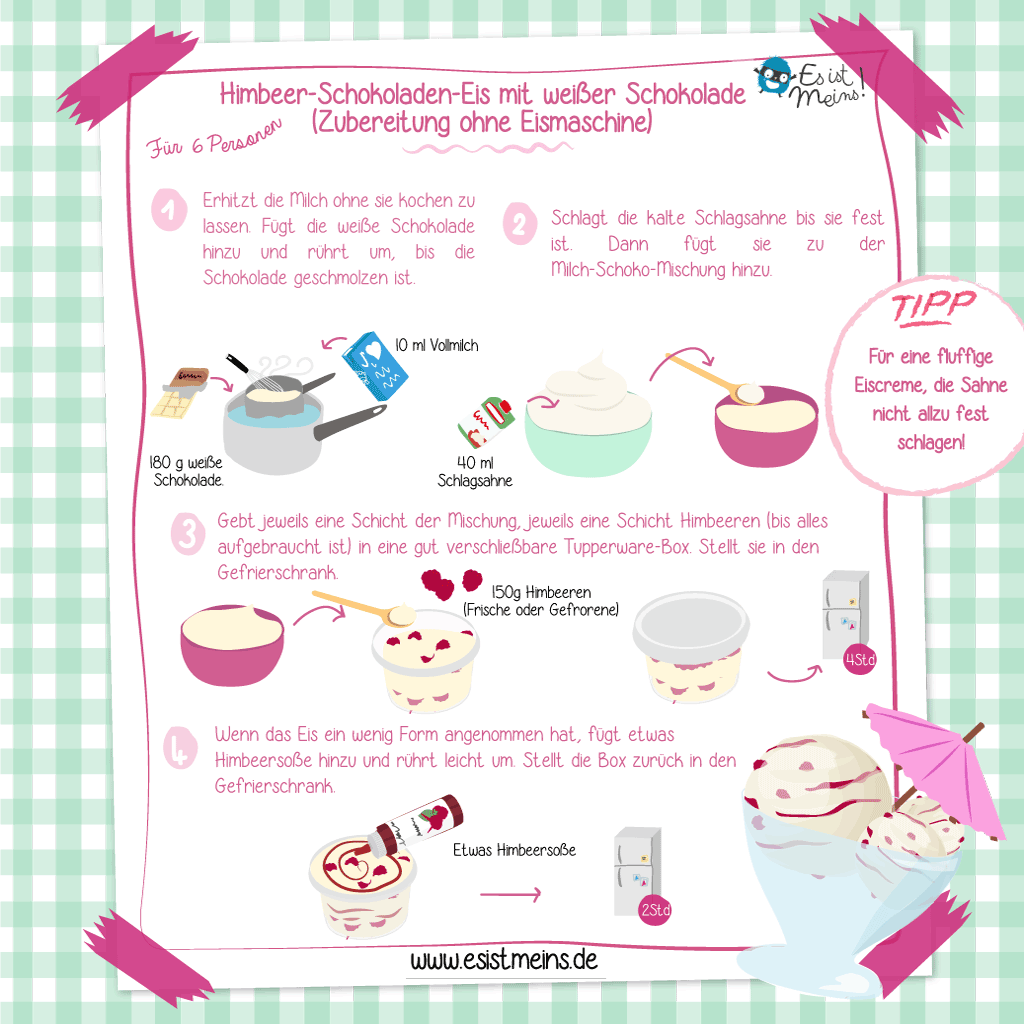 Himbeer-Schokoladen-Eis mit weißer Schokolade
(Zubereitung ohne Eismaschine)

Es ist Meins!

Für 6 Personen

1 Erhitzt die Milch ohne sie kochen zu lassen. Fügt die weiße Schokolade hinzu und rührt um, bis die Schokolade geschmolzen ist.

2 Schlagt die kalte Schlagsahne bis sie fest ist. Dann fügt sie zu der Milch-Schoko-Mischung hinzu.

TIPP
Für eine fluffige Eiscreme, die Sahne nicht allzu fest schlagen!

10 ml Vollmilch

180 g weiße Schokolade.

40 ml Schlagsahne

3 Gebt jeweils eine Schicht der Mischung, jeweils eine Schicht Himbeeren (bis alles aufgebraucht ist) in eine gut verschließbare Tupperware-Box. Stellt sie in den Gefrierschrank.

150g Himbeeren
(Frische oder Gefrorene)

4Std

4 Wenn das Eis ein wenig Form angenommen hat, fügt etwas Himbeersoße hinzu und rührt leicht um. Stellt die Box zurück in den Gefrierschrank.

Etwas Himbeersoße

2Std

www.esistmeins.de